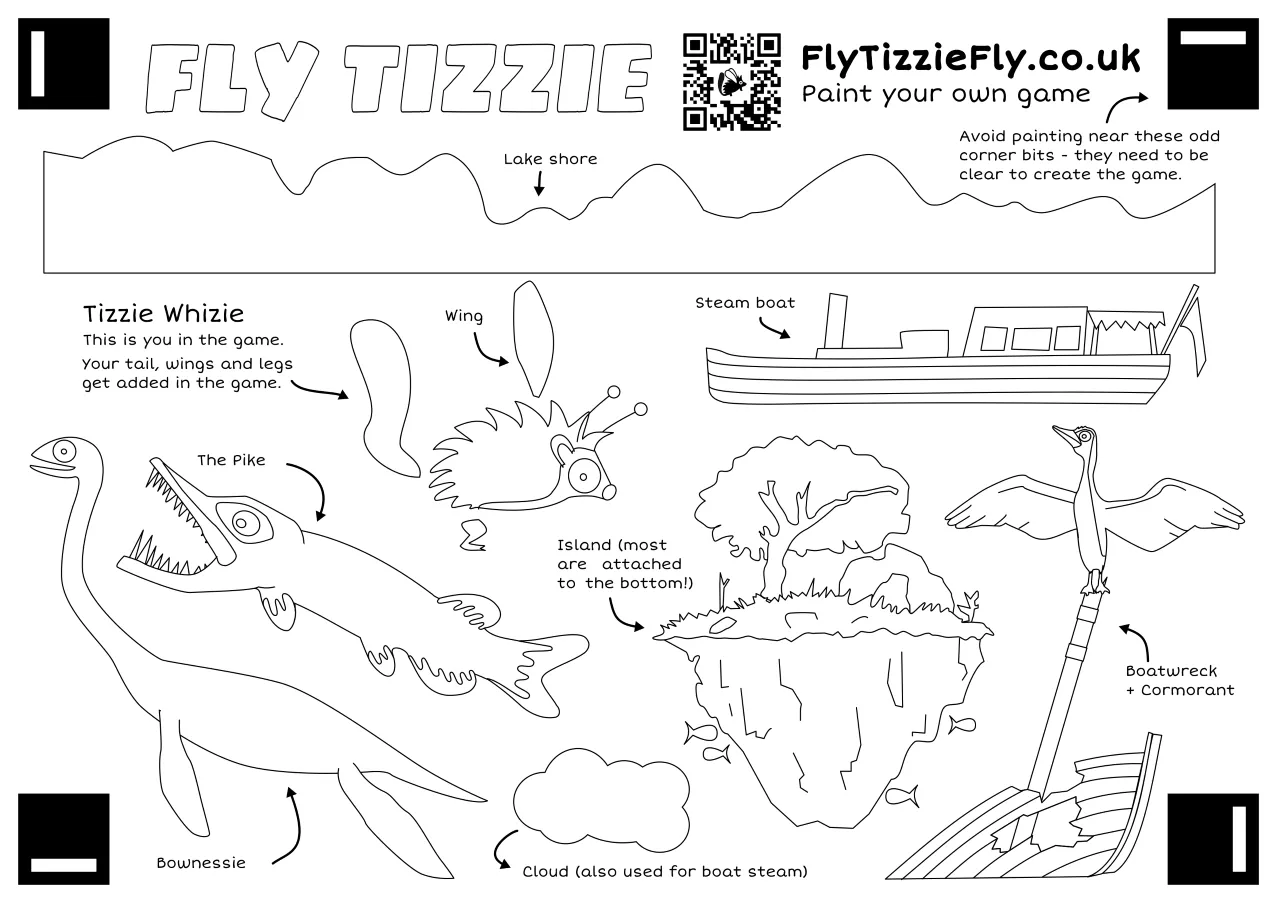 FLY TIZZIE

FlyTizzieFly.co.uk
Paint your own game

Avoid painting near these odd corner bits - they need to be clear to create the game.

Lake shore

Tizzie Whizie
This is you in the game.
Your tail, wings and legs get added in the game.

Wing

Steam boat

The Pike

Island (most are attached to the bottom!)

Boatwreck + Cormorant

Bownessie

Cloud (also used for boat steam)